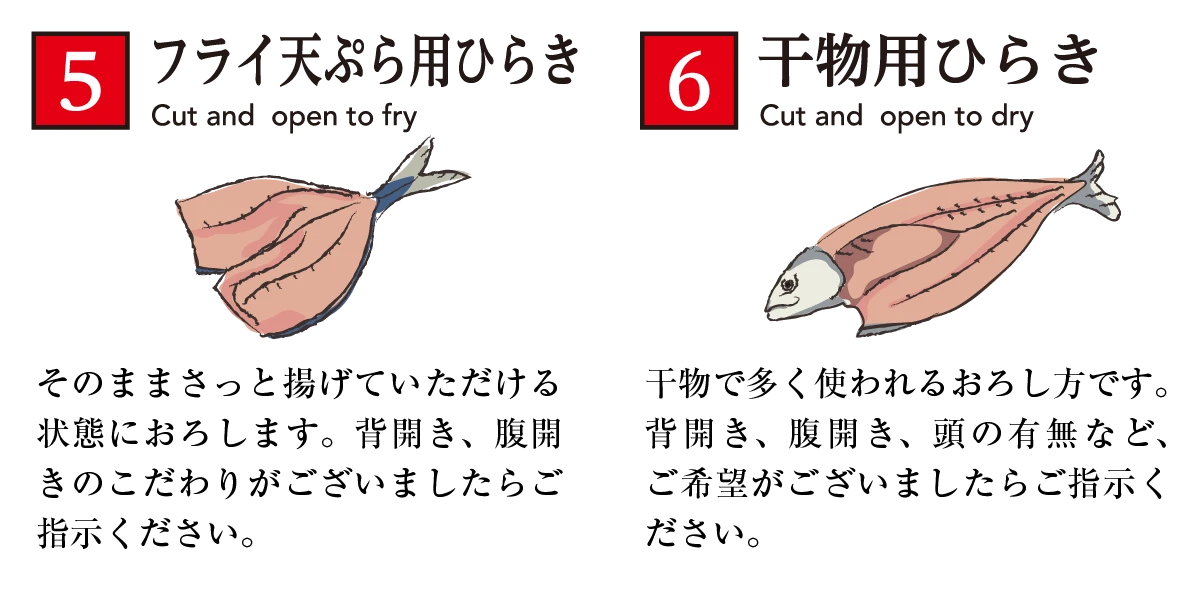 5 フライ天ぷら用ひらき
Cut and open to fry

そのままさっと揚げていただける状態におろします。背開き、腹開きのこだわりがございましたらご指示ください。

6 干物用ひらき
Cut and open to dry

干物で多く使われるおろし方です。背開き、腹開き、頭の有無など、ご希望がございましたらご指示ください。